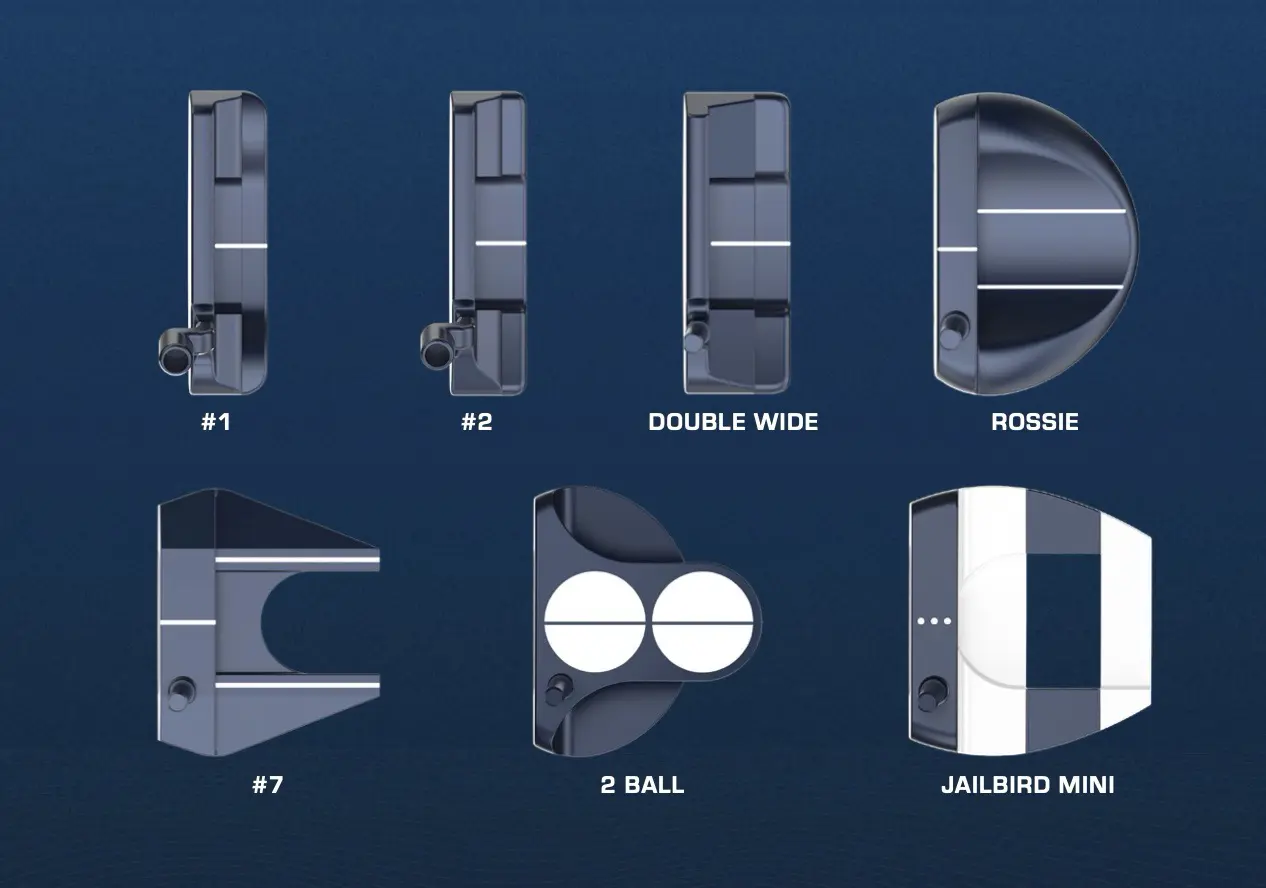 #1

#2

DOUBLE WIDE

ROSSIE

#7

2 BALL

JAILBIRD MINI