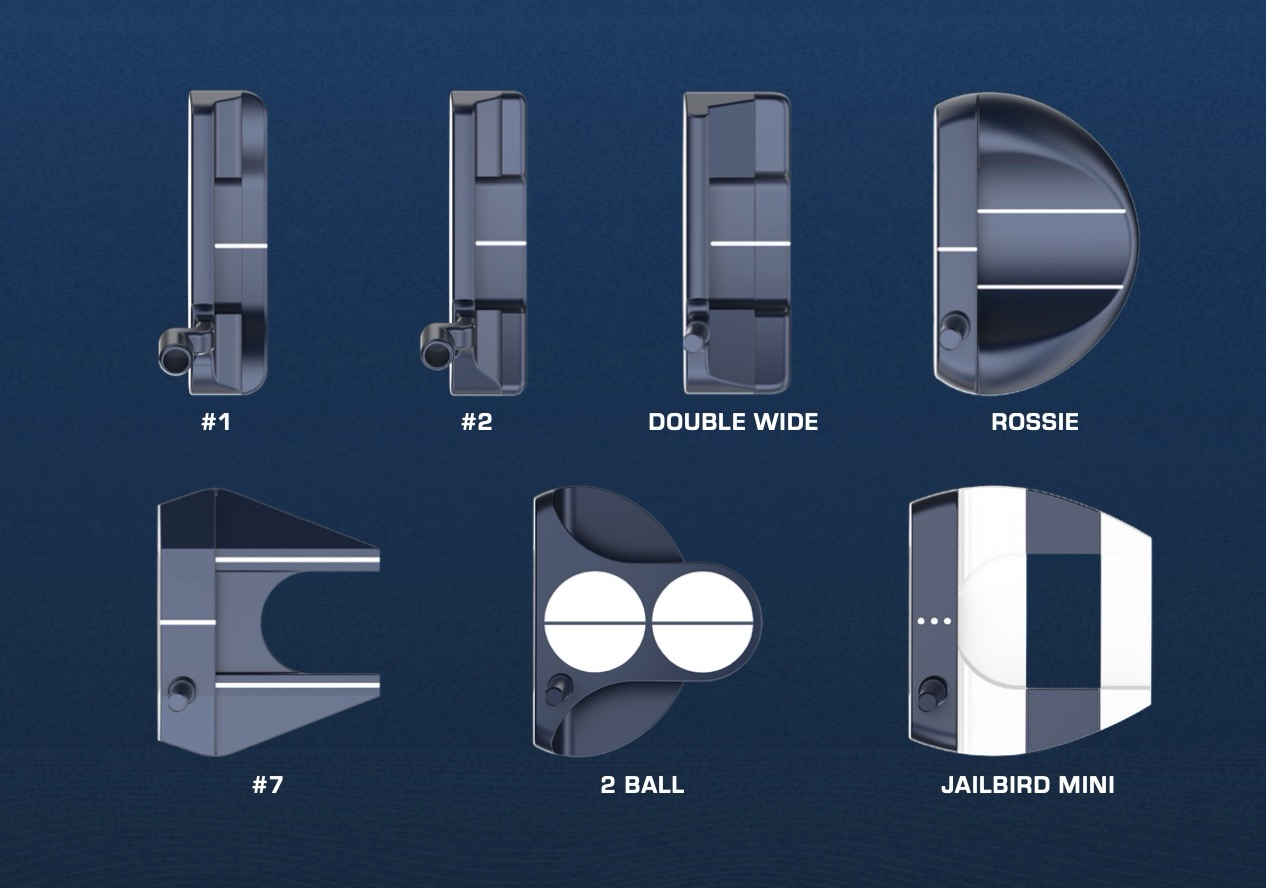 #1

#2

DOUBLE WIDE

ROSSIE

#7

2 BALL

JAILBIRD MINI